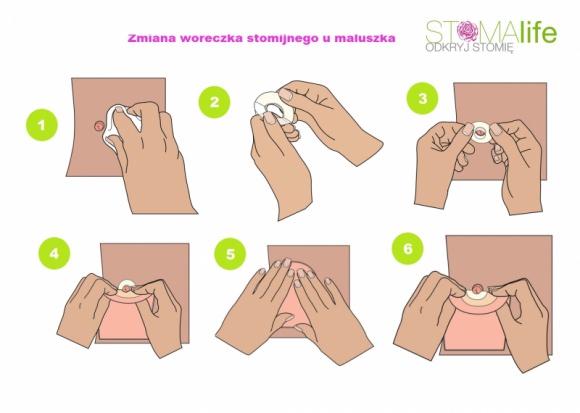 Zmiana woreczka stomijnego u maluszka

STOMAlife
ODKRYJ STOMIĘ

1

2

3

4

5

6